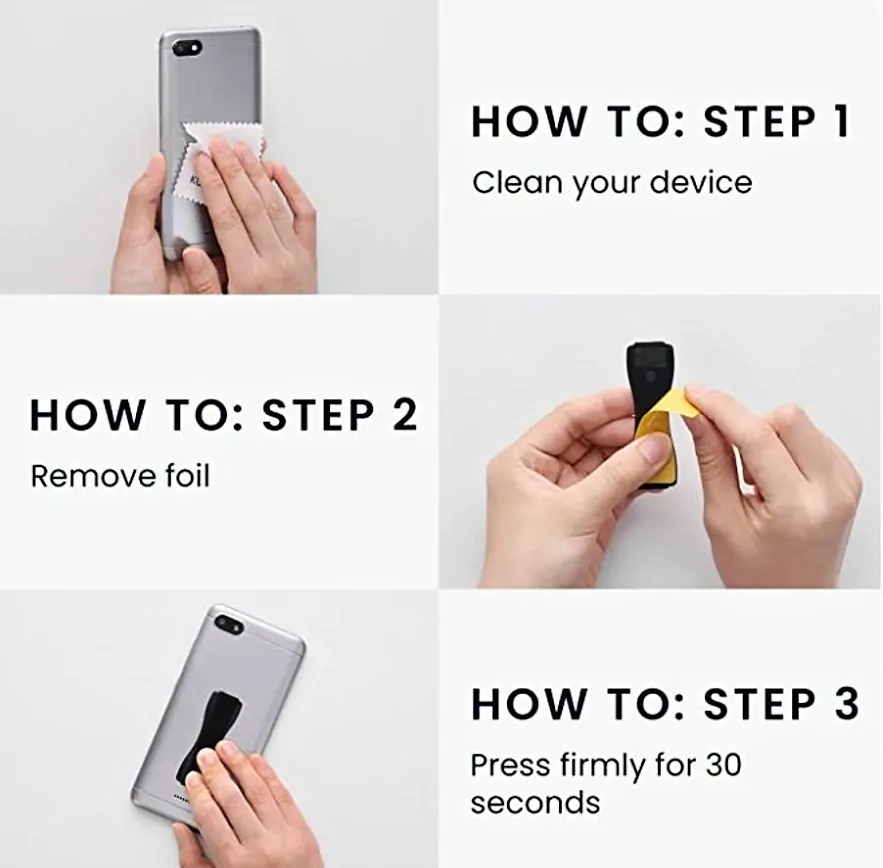 HOW TO: STEP 1
Clean your device

HOW TO: STEP 2
Remove foil

HOW TO: STEP 3
Press firmly for 30 seconds