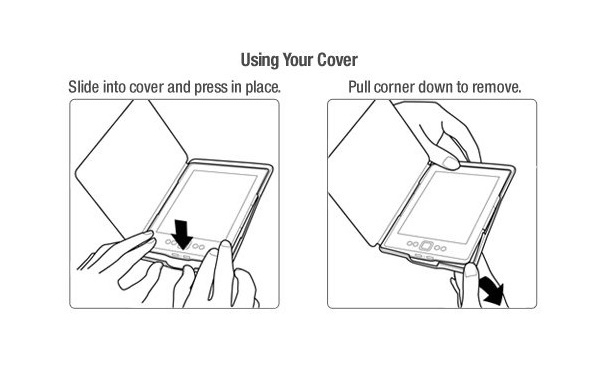 Using Your Cover

Slide into cover and press in place.

Pull corner down to remove.